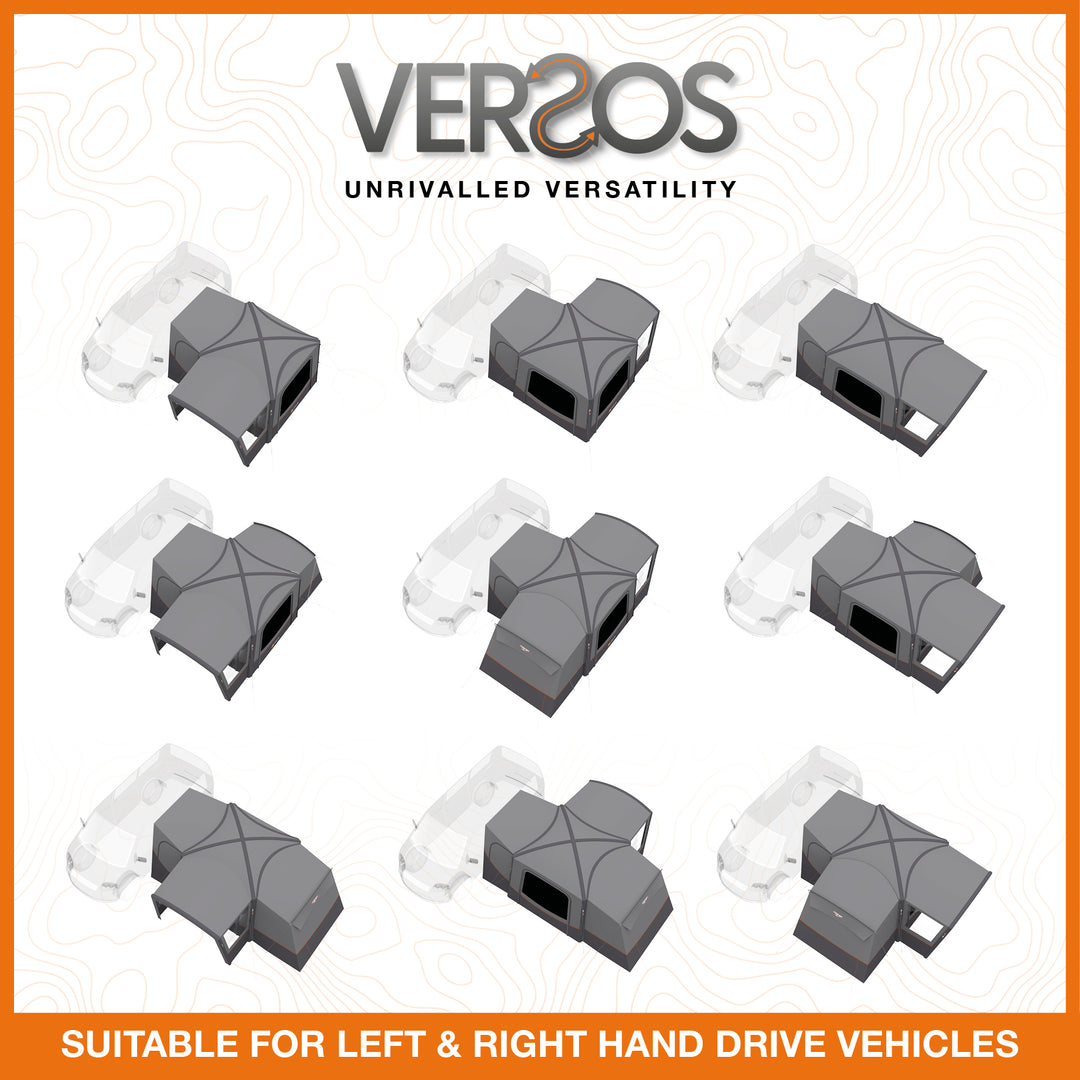 VERSOS
UNRIVALLED VERSATILITY

SUITABLE FOR LEFT & RIGHT HAND DRIVE VEHICLES