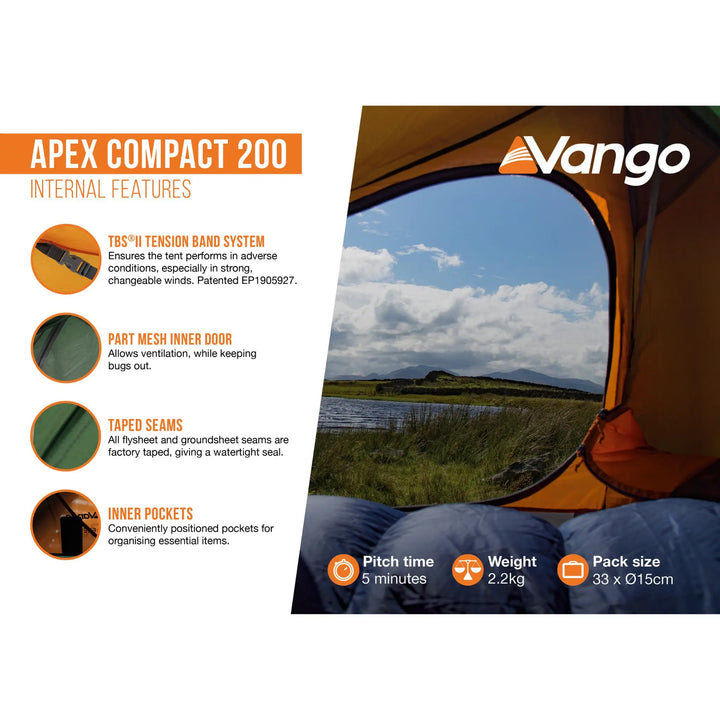 APEX COMPACT 200
INTERNAL FEATURES

TBS®II TENSION BAND SYSTEM
Ensures the tent performs in adverse conditions, especially in strong, changeable winds. Patented EP1905927.

PART MESH INNER DOOR
Allows ventilation, while keeping bugs out.

TAPED SEAMS
All flysheet and groundsheet seams are factory taped, giving a watertight seal.

INNER POCKETS
Conveniently positioned pockets for organising essential items.

Vango

Pitch time
5 minutes

Weight
2.2kg

Pack size
33 x Ø15cm