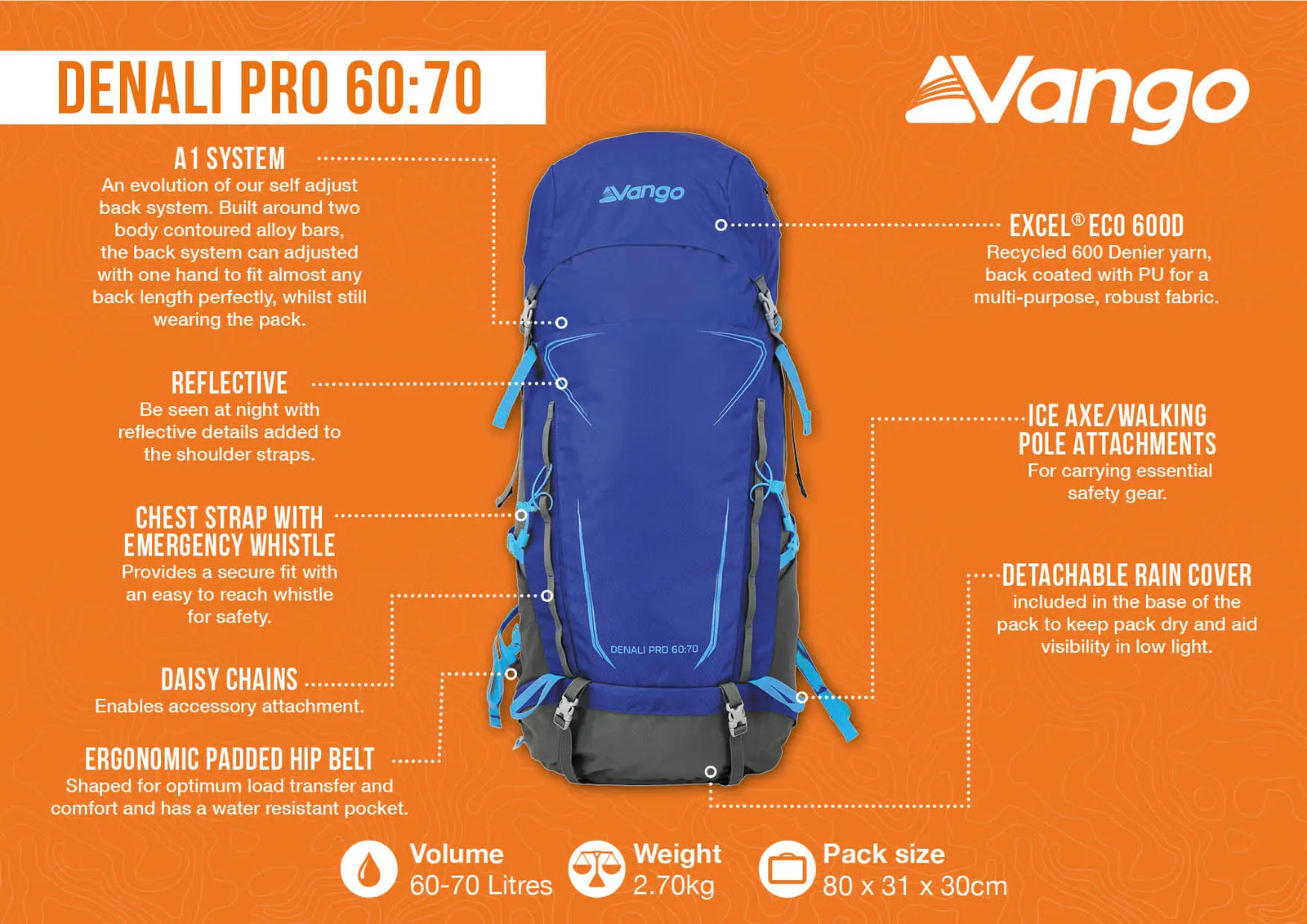 DENALI PRO 60:70

Vango

A1 SYSTEM
An evolution of our self adjust back system. Built around two body contoured alloy bars, the back system can adjusted with one hand to fit almost any back length perfectly, whilst still wearing the pack.

REFLECTIVE
Be seen at night with reflective details added to the shoulder straps.

CHEST STRAP WITH EMERGENCY WHISTLE
Provides a secure fit with an easy to reach whistle for safety.

DAISY CHAINS
Enables accessory attachment.

ERGONOMIC PADDED HIP BELT
Shaped for optimum load transfer and comfort and has a water resistant pocket.

Vango

DENALI PRO 60:70

EXCEL® ECO 600D
Recycled 600 Denier yarn, back coated with PU for a multi-purpose, robust fabric.

ICE AXE/WALKING POLE ATTACHMENTS
For carrying essential safety gear.

DETACHABLE RAIN COVER
included in the base of the pack to keep pack dry and aid visibility in low light.

Volume
60-70 Litres

Weight
2.70kg

Pack size
80 x 31 x 30cm