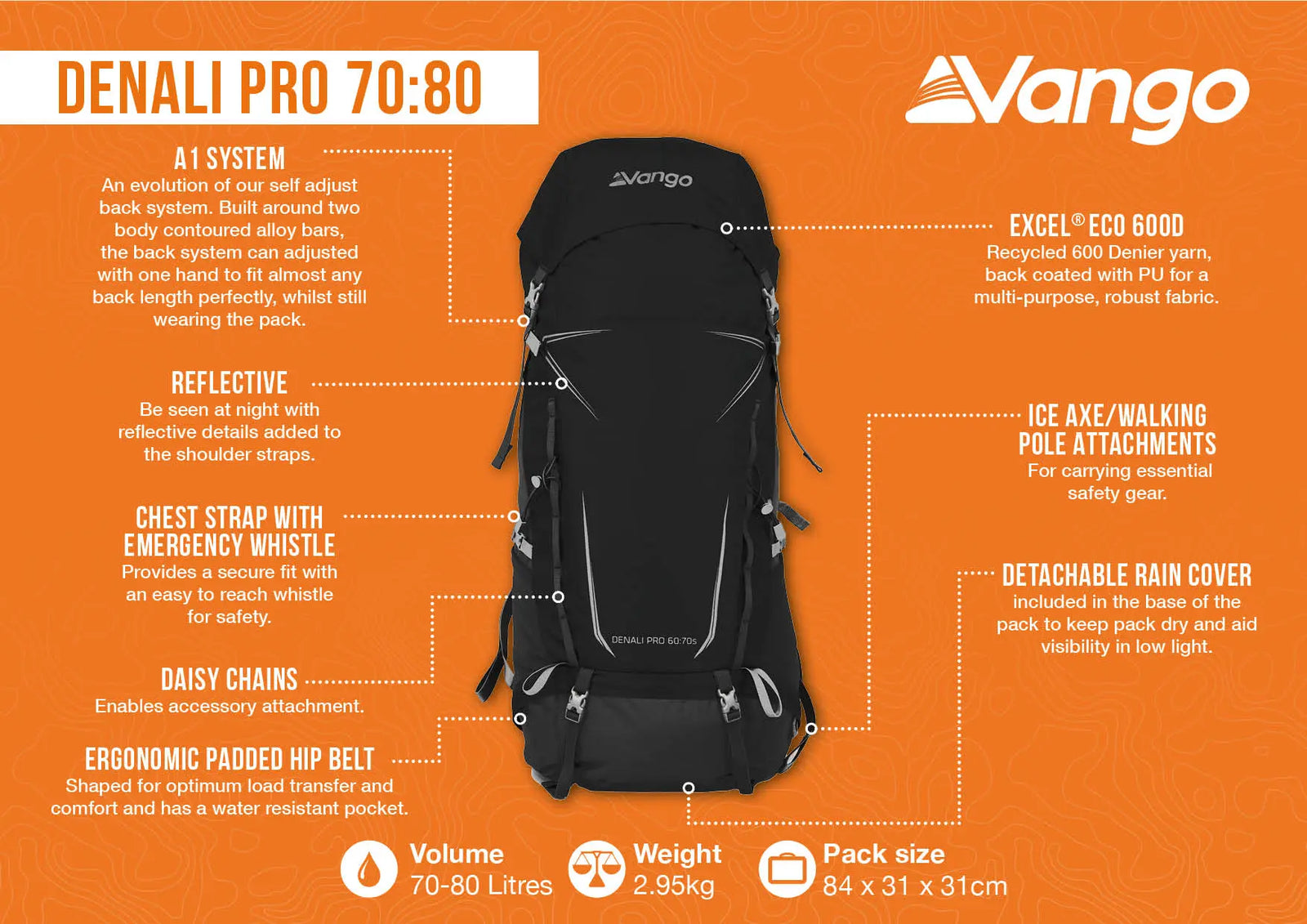 DENALI PRO 70:80

Vango

A1 SYSTEM
An evolution of our self adjust back system. Built around two body contoured alloy bars, the back system can adjusted with one hand to fit almost any back length perfectly, whilst still wearing the pack.

REFLECTIVE
Be seen at night with reflective details added to the shoulder straps.

CHEST STRAP WITH EMERGENCY WHISTLE
Provides a secure fit with an easy to reach whistle for safety.

DAISY CHAINS
Enables accessory attachment.

ERGONOMIC PADDED HIP BELT
Shaped for optimum load transfer and comfort and has a water resistant pocket.

Vango

DENALI PRO 60:70s

EXCEL® ECO 600D
Recycled 600 Denier yarn, back coated with PU for a multi-purpose, robust fabric.

ICE AXE/WALKING POLE ATTACHMENTS
For carrying essential safety gear.

DETACHABLE RAIN COVER
included in the base of the pack to keep pack dry and aid visibility in low light.

Volume
70-80 Litres

Weight
2.95kg

Pack size
84 x 31 x 31cm