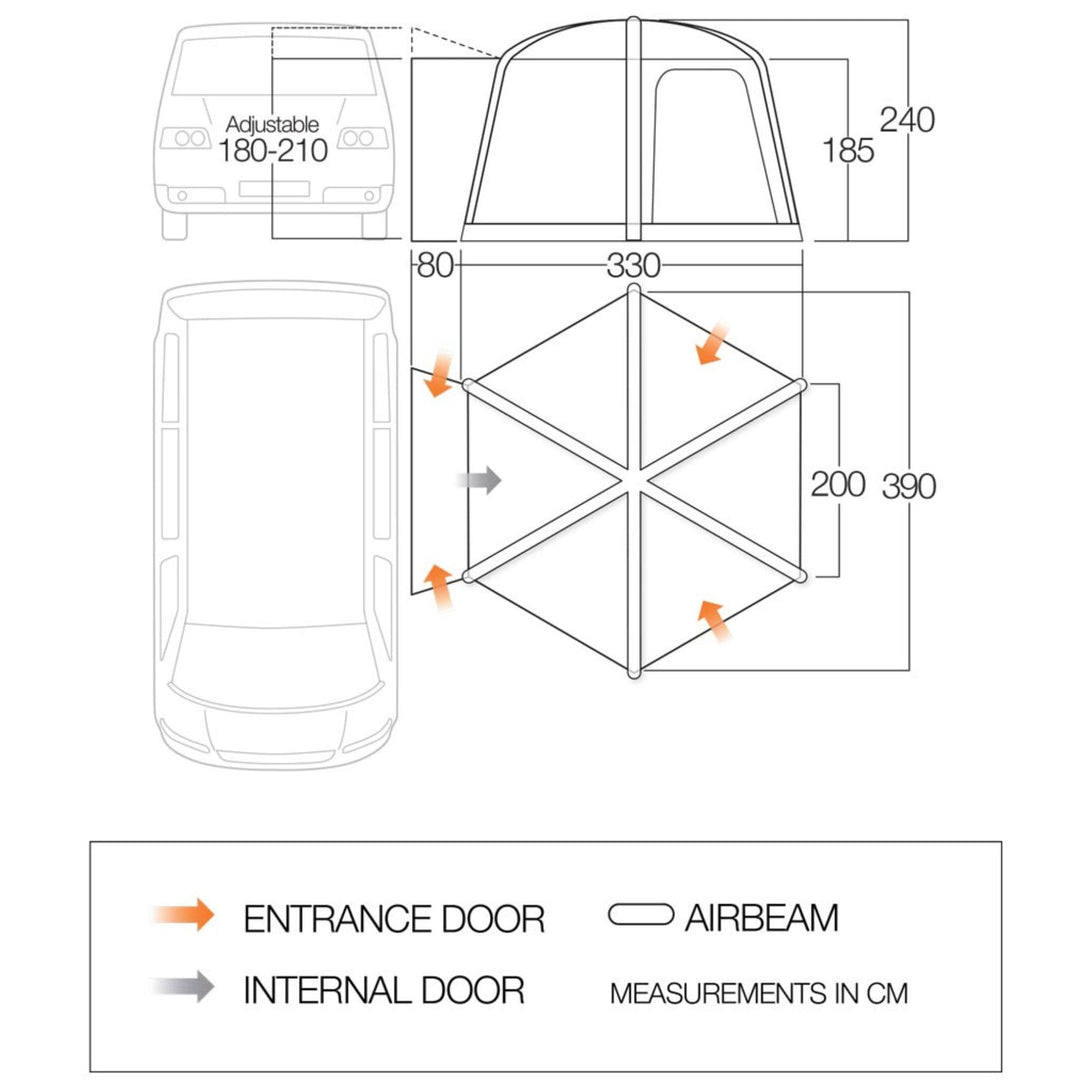 Adjustable
180-210

185

240

80

330

200

390

ENTRANCE DOOR

AIRBEAM

INTERNAL DOOR

MEASUREMENTS IN CM