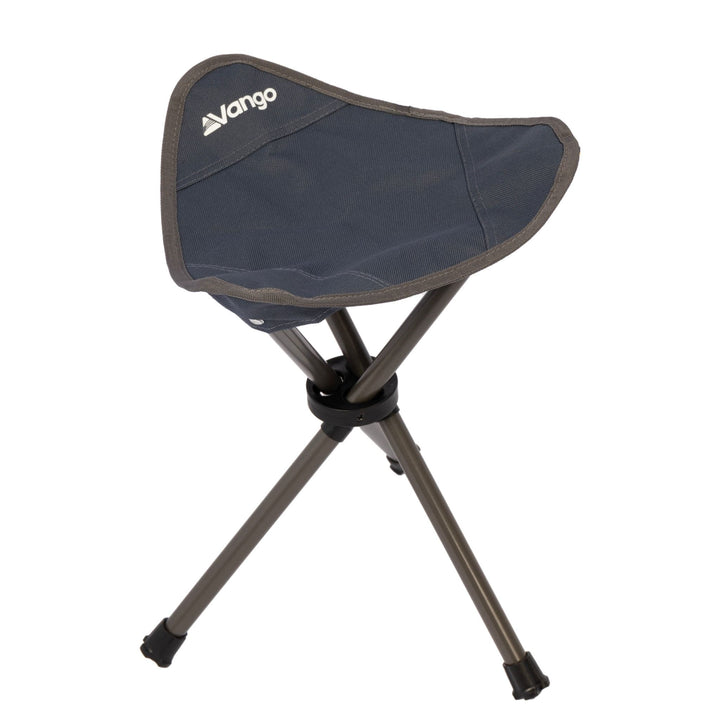 Vango