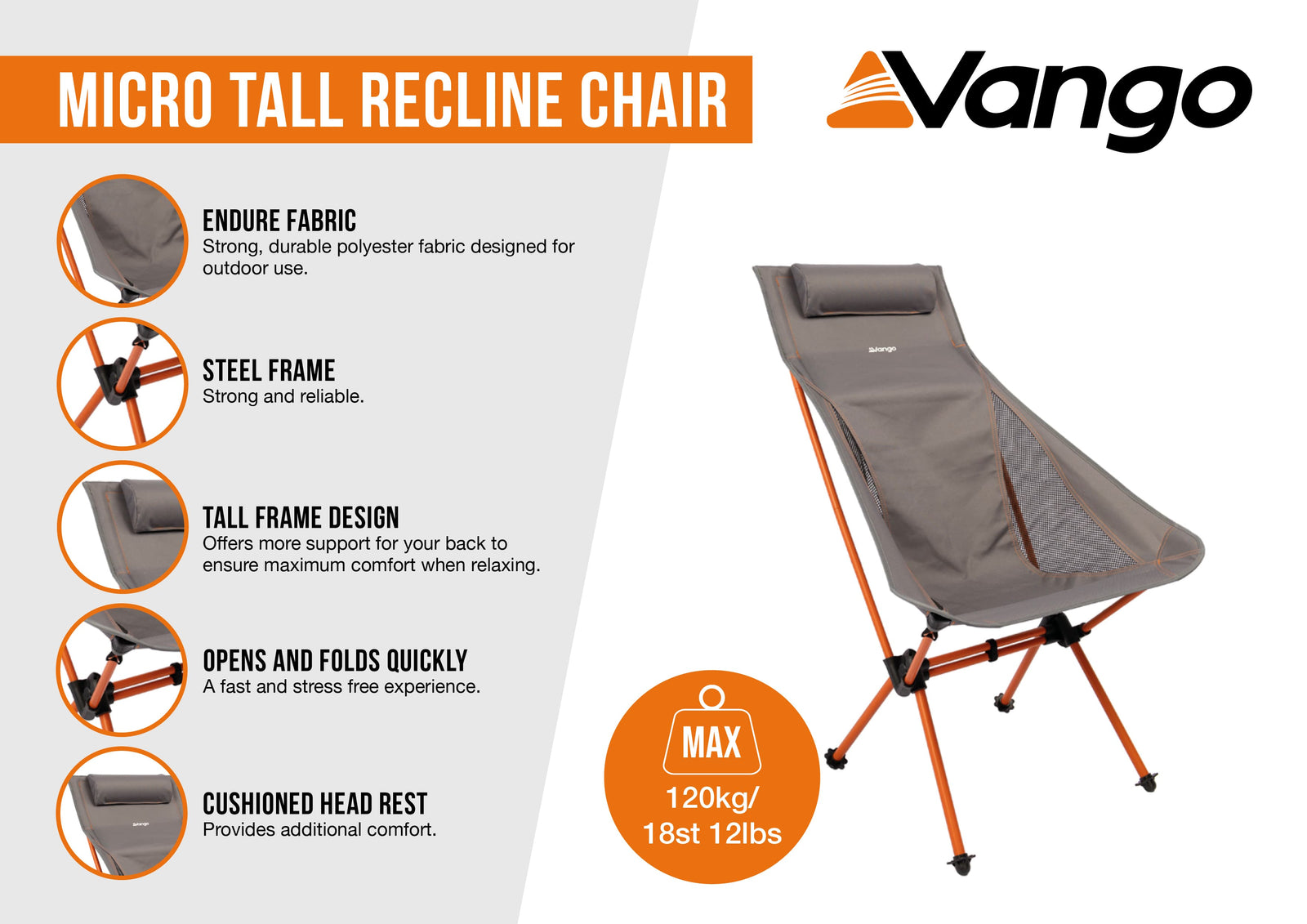 MICRO TALL RECLINE CHAIR

Vango

ENDURE FABRIC
Strong, durable polyester fabric designed for outdoor use.

STEEL FRAME
Strong and reliable.

TALL FRAME DESIGN
Offers more support for your back to ensure maximum comfort when relaxing.

OPENS AND FOLDS QUICKLY
A fast and stress free experience.

CUSHIONED HEAD REST
Provides additional comfort.

Vango

Vango

MAX
120kg/
18st 12lbs