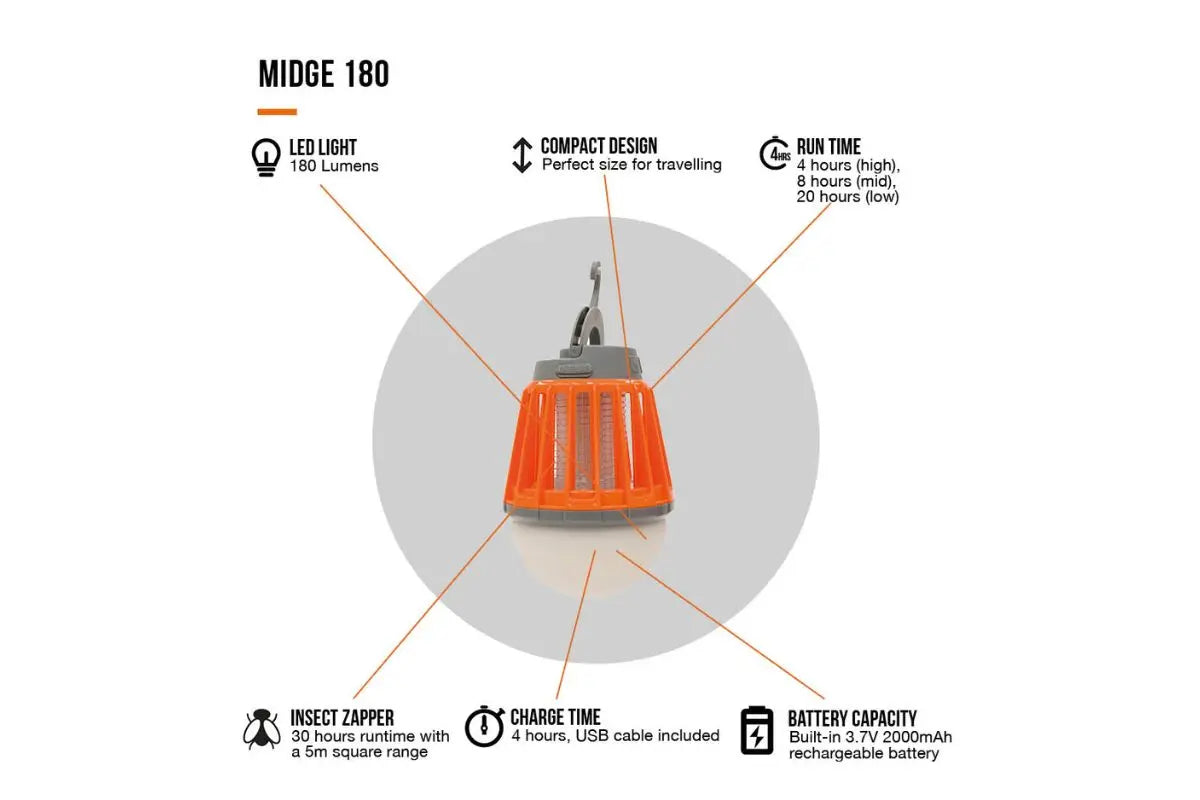 MIDGE 180

LED LIGHT
180 Lumens

COMPACT DESIGN
Perfect size for travelling

4HRS
RUN TIME
4 hours (high),
8 hours (mid),
20 hours (low)

INSECT ZAPPER
30 hours runtime with a 5m square range

CHARGE TIME
4 hours, USB cable included

BATTERY CAPACITY
Built-in 3.7V 2000mAh rechargeable battery