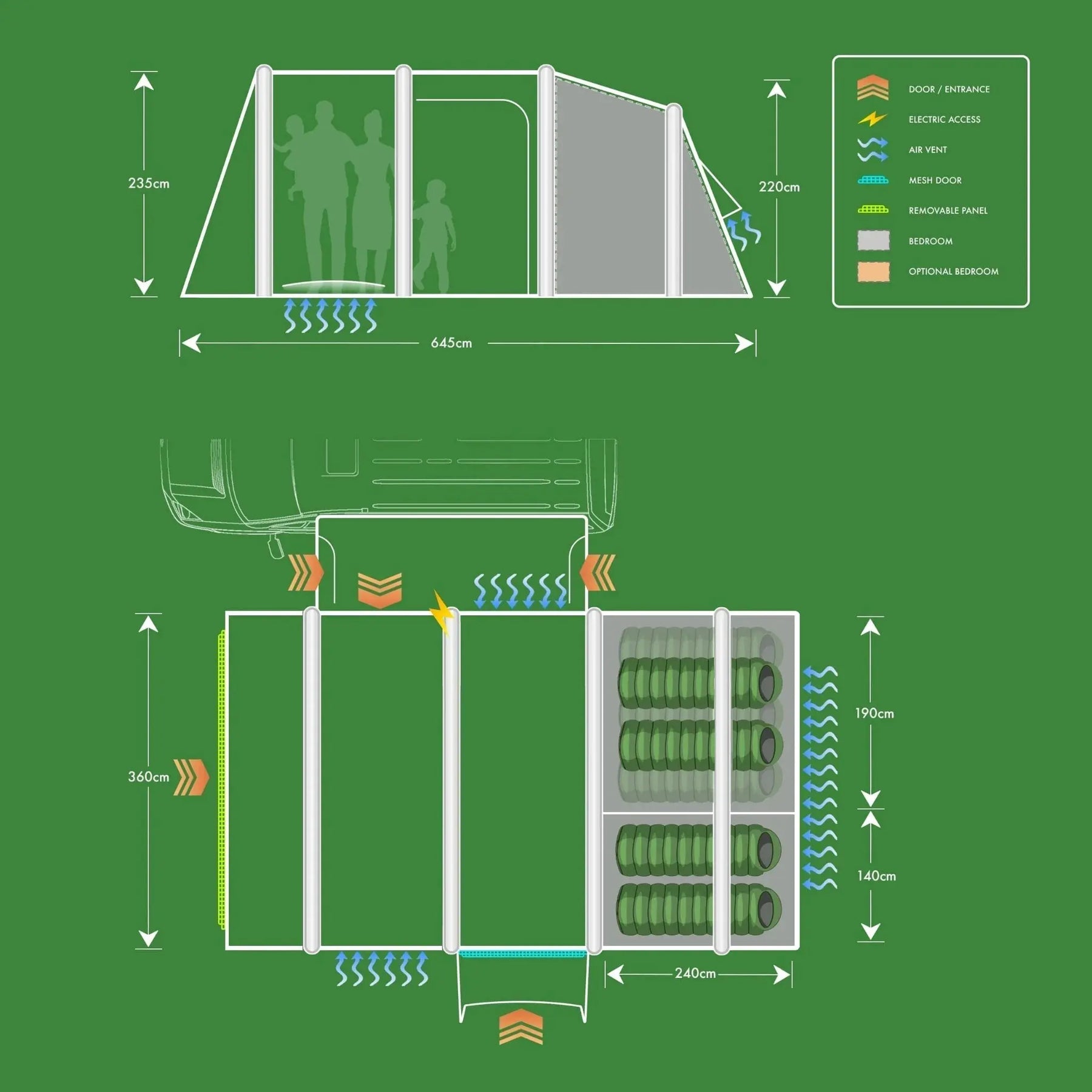 235cm

220cm

645cm

DOOR / ENTRANCE
ELECTRIC ACCESS
AIR VENT
MESH DOOR
REMOVABLE PANEL
BEDROOM
OPTIONAL BEDROOM

360cm

190cm

140cm

240cm