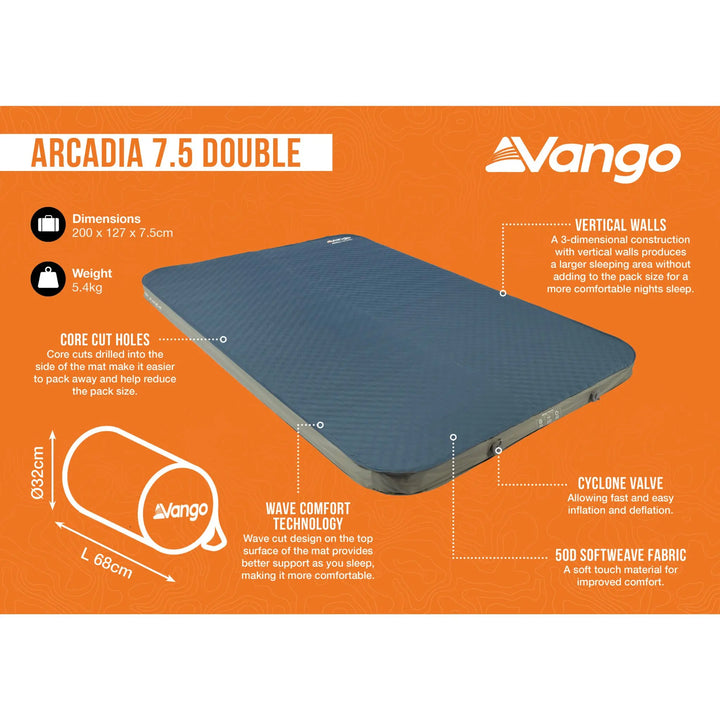 ARCADIA 7.5 DOUBLE

Vango

Dimensions
200 x 127 x 7.5cm

Weight
5.4kg

VERTICAL WALLS
A 3-dimensional construction with vertical walls produces a larger sleeping area without adding to the pack size for a more comfortable nights sleep.

CORE CUT HOLES
Core cuts drilled into the side of the mat make it easier to pack away and help reduce the pack size.

Ø32cm

Vango

L 68cm

WAVE COMFORT TECHNOLOGY
Wave cut design on the top surface of the mat provides better support as you sleep, making it more comfortable.

CYCLONE VALVE
Allowing fast and easy inflation and deflation.

50D SOFTWEAVE FABRIC
A soft touch material for improved comfort.