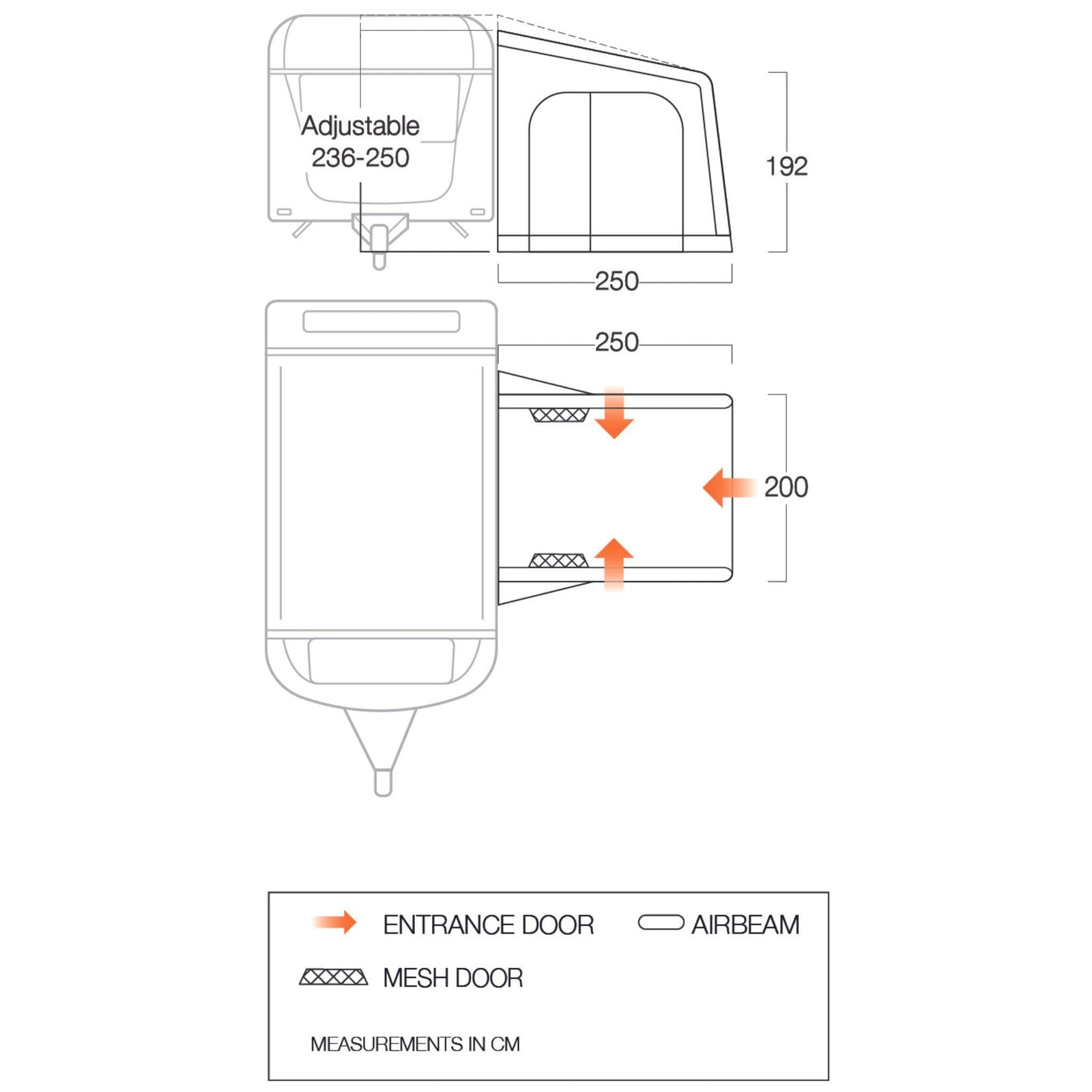 Adjustable
236-250

192

250

250

200

ENTRANCE DOOR

AIRBEAM

MESH DOOR

MEASUREMENTS IN CM