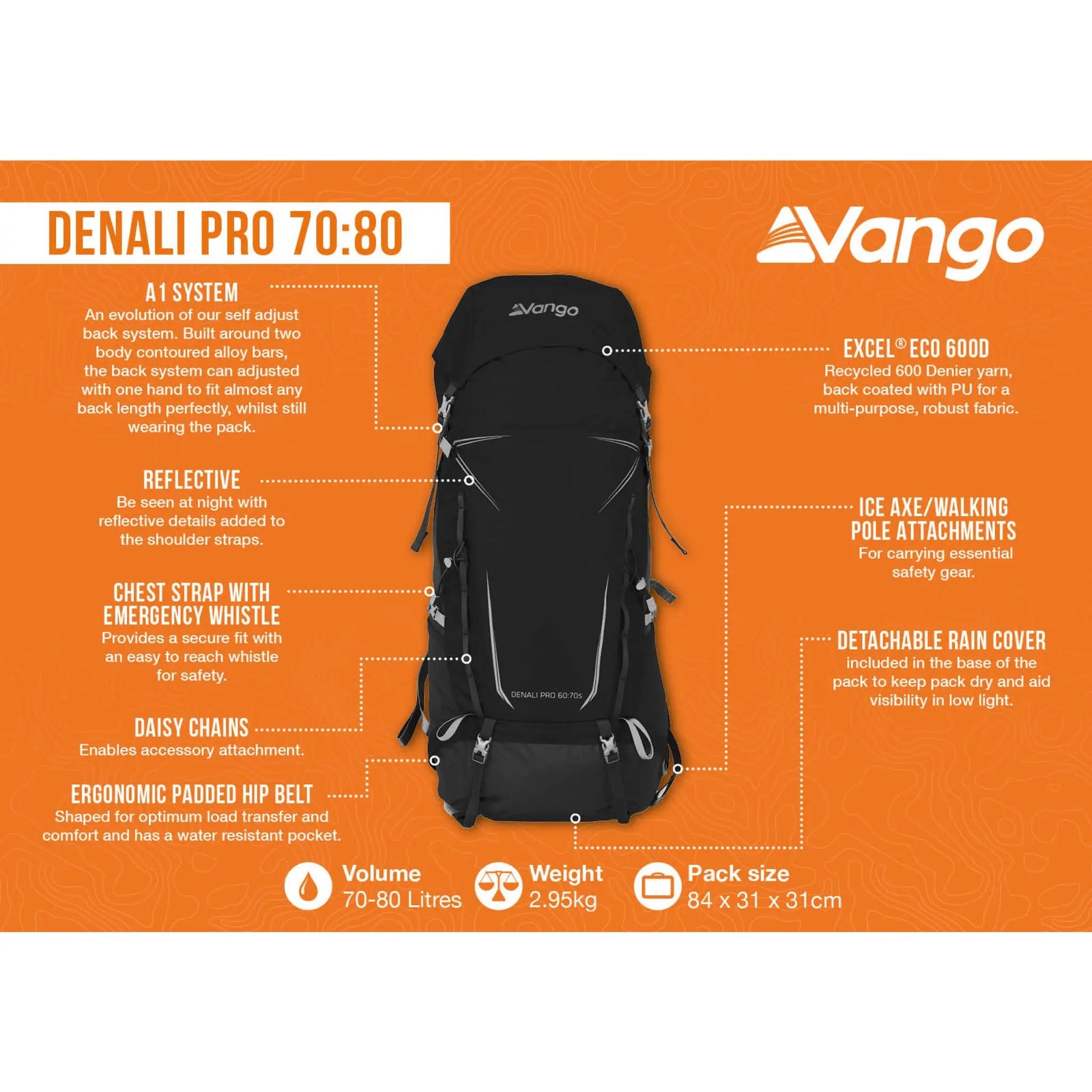 DENALI PRO 70:80

Vango

A1 SYSTEM
An evolution of our self adjust back system. Built around two body contoured alloy bars, the back system can adjusted with one hand to fit almost any back length perfectly, whilst still wearing the pack.

REFLECTIVE
Be seen at night with reflective details added to the shoulder straps.

CHEST STRAP WITH EMERGENCY WHISTLE
Provides a secure fit with an easy to reach whistle for safety.

DAISY CHAINS
Enables accessory attachment.

ERGONOMIC PADDED HIP BELT
Shaped for optimum load transfer and comfort and has a water resistant pocket.

Vango

DENALI PRO 60:70s

EXCEL® ECO 600D
Recycled 600 Denier yarn, back coated with PU for a multi-purpose, robust fabric.

ICE AXE/WALKING POLE ATTACHMENTS
For carrying essential safety gear.

DETACHABLE RAIN COVER
included in the base of the pack to keep pack dry and aid visibility in low light.

Volume
70-80 Litres

Weight
2.95kg

Pack size
84 x 31 x 31cm