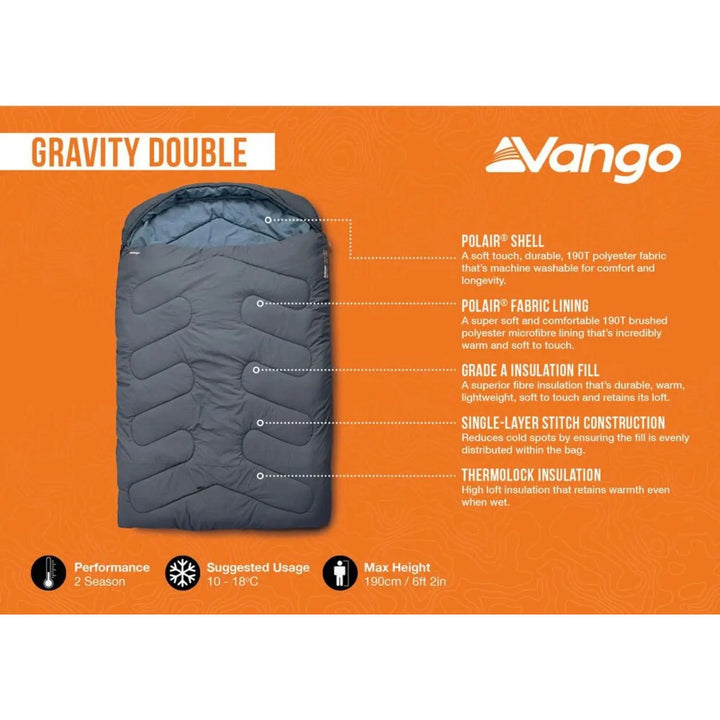 GRAVITY DOUBLE

Vango

POLAIR® SHELL
A soft touch, durable, 190T polyester fabric that's machine washable for comfort and longevity.

POLAIR® FABRIC LINING
A super soft and comfortable 190T brushed polyester microfibre lining that's incredibly warm and soft to touch.

GRADE A INSULATION FILL
A superior fibre insulation that's durable, warm, lightweight, soft to touch and retains its loft.

SINGLE-LAYER STITCH CONSTRUCTION
Reduces cold spots by ensuring the fill is evenly distributed within the bag.

THERMOLOCK INSULATION
High loft insulation that retains warmth even when wet.

Performance
2 Season

Suggested Usage
10 - 18°C

Max Height
190cm / 6ft 2in