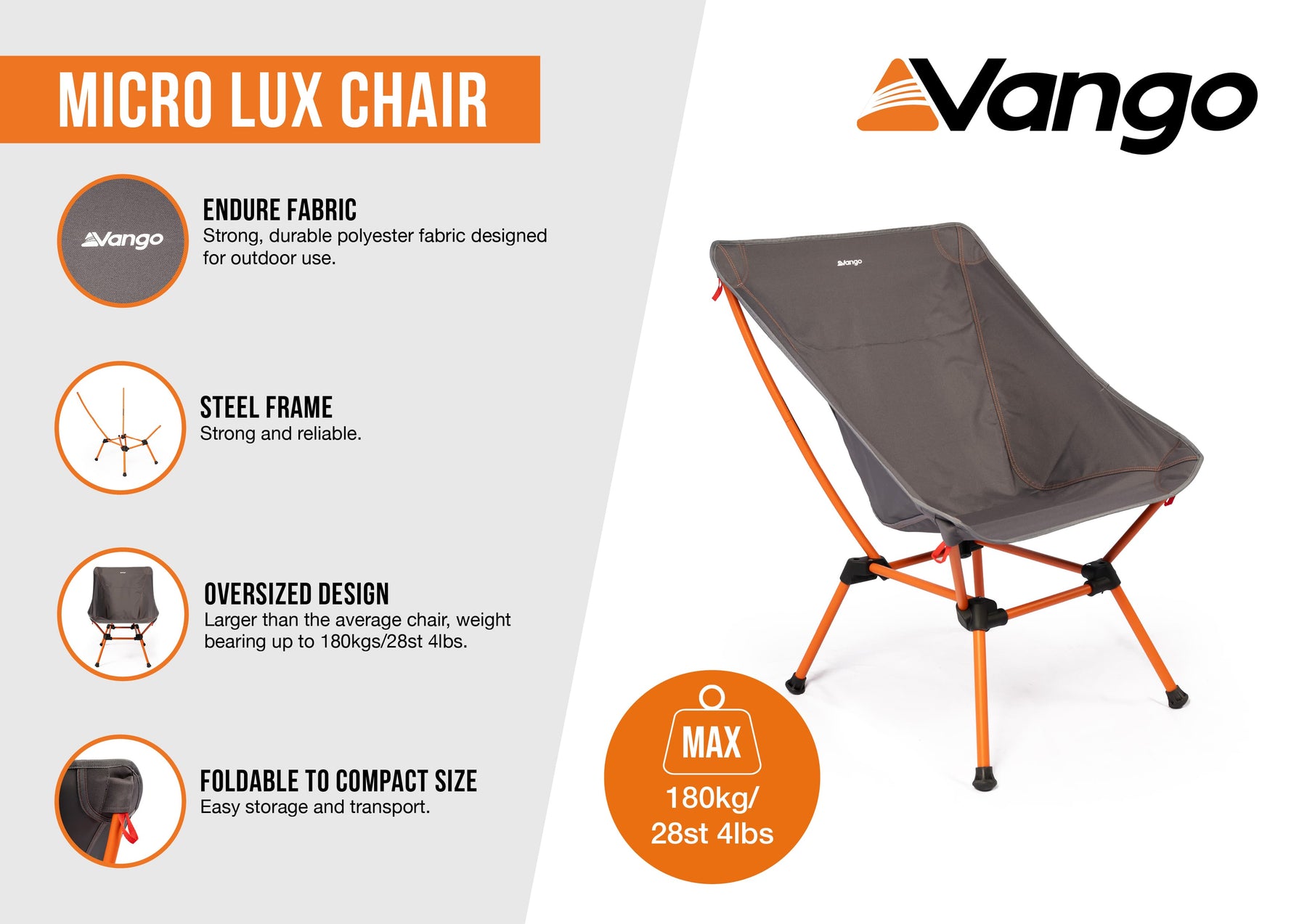 MICRO LUX CHAIR

Vango

Vango

ENDURE FABRIC
Strong, durable polyester fabric designed for outdoor use.

STEEL FRAME
Strong and reliable.

OVERSIZED DESIGN
Larger than the average chair, weight bearing up to 180kgs/28st 4lbs.

FOLDABLE TO COMPACT SIZE
Easy storage and transport.

Vango

MAX
180kg/
28st 4lbs