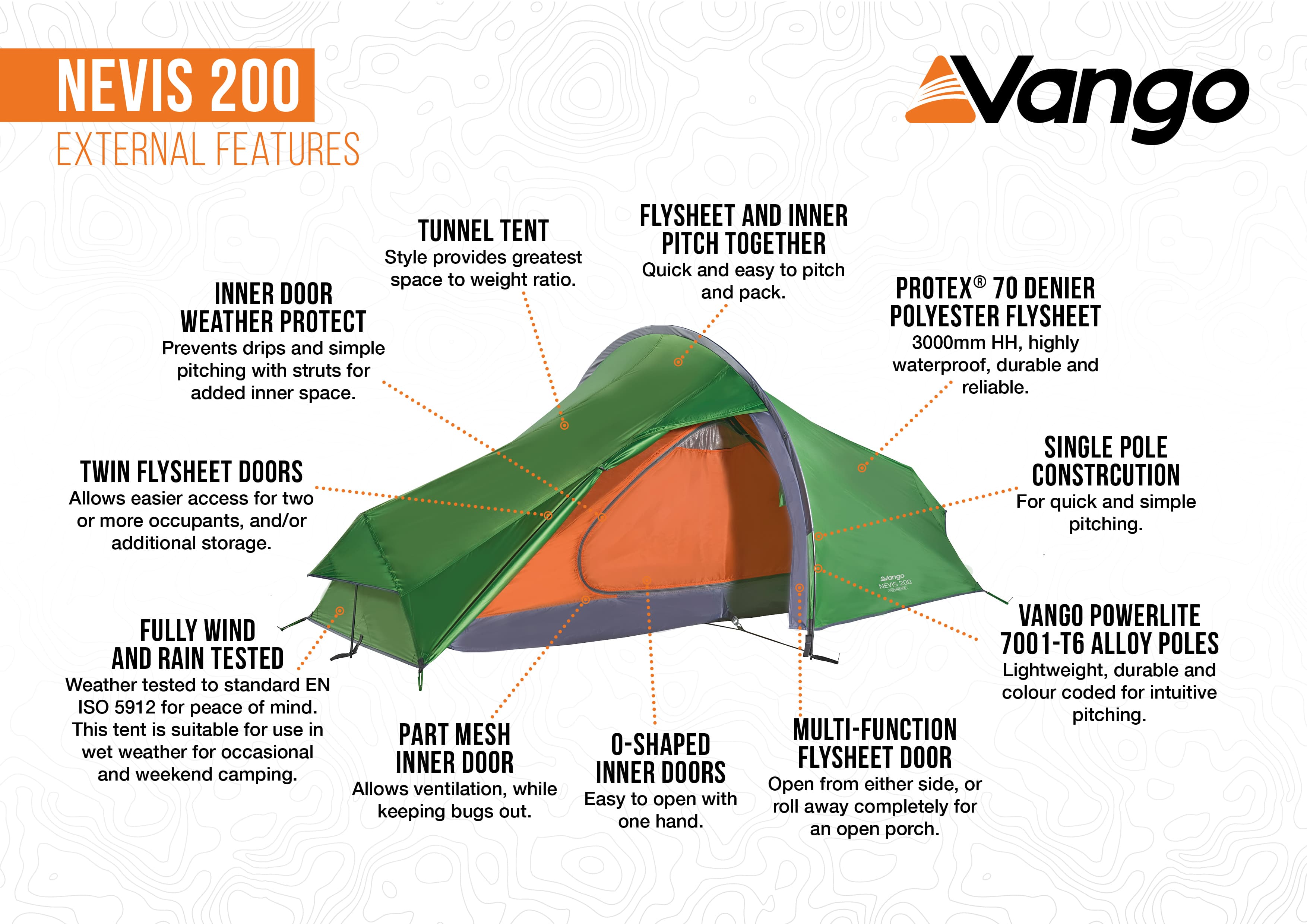 NEVIS 200
EXTERNAL FEATURES

Vango

TUNNEL TENT
Style provides greatest space to weight ratio.

FLYSHEET AND INNER PITCH TOGETHER
Quick and easy to pitch and pack.

INNER DOOR WEATHER PROTECT
Prevents drips and simple pitching with struts for added inner space.

PROTEX® 70 DENIER POLYESTER FLYSHEET
3000mm HH, highly waterproof, durable and reliable.

TWIN FLYSHEET DOORS
Allows easier access for two or more occupants, and/or additional storage.

SINGLE POLE CONSTRCUTION
For quick and simple pitching.

Vango
NEVIS 200

FULLY WIND AND RAIN TESTED
Weather tested to standard EN ISO 5912 for peace of mind. This tent is suitable for use in wet weather for occasional and weekend camping.

VANGO POWERLITE 7001-T6 ALLOY POLES
Lightweight, durable and colour coded for intuitive pitching.

PART MESH INNER DOOR
Allows ventilation, while keeping bugs out.

O-SHAPED INNER DOORS
Easy to open with one hand.

MULTI-FUNCTION FLYSHEET DOOR
Open from either side, or roll away completely for an open porch.