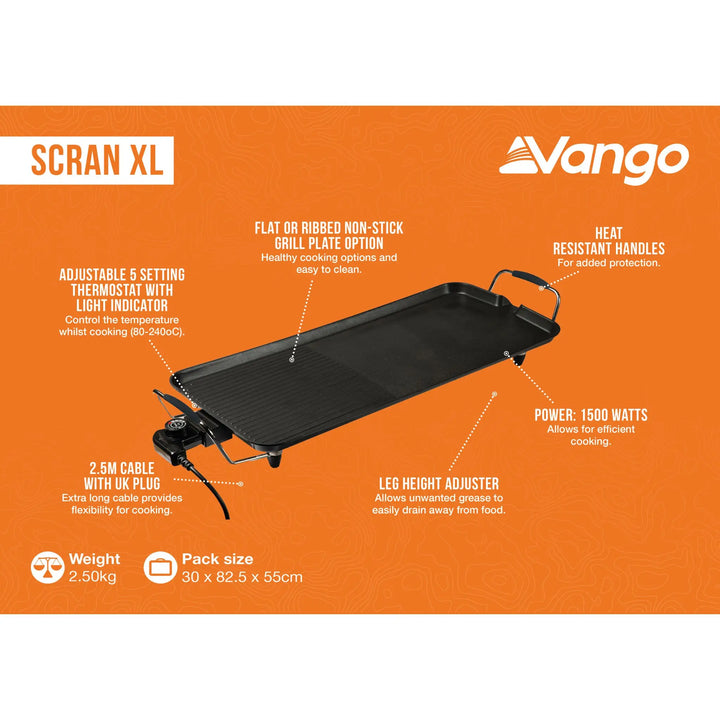 SCRAN XL

Vango

FLAT OR RIBBED NON-STICK GRILL PLATE OPTION
Healthy cooking options and easy to clean.

HEAT RESISTANT HANDLES
For added protection.

ADJUSTABLE 5 SETTING THERMOSTAT WITH LIGHT INDICATOR
Control the temperature whilst cooking (80-240oC).

POWER: 1500 WATTS
Allows for efficient cooking.

2.5M CABLE WITH UK PLUG
Extra long cable provides flexibility for cooking.

LEG HEIGHT ADJUSTER
Allows unwanted grease to easily drain away from food.

Weight
2.50kg

Pack size
30 x 82.5 x 55cm