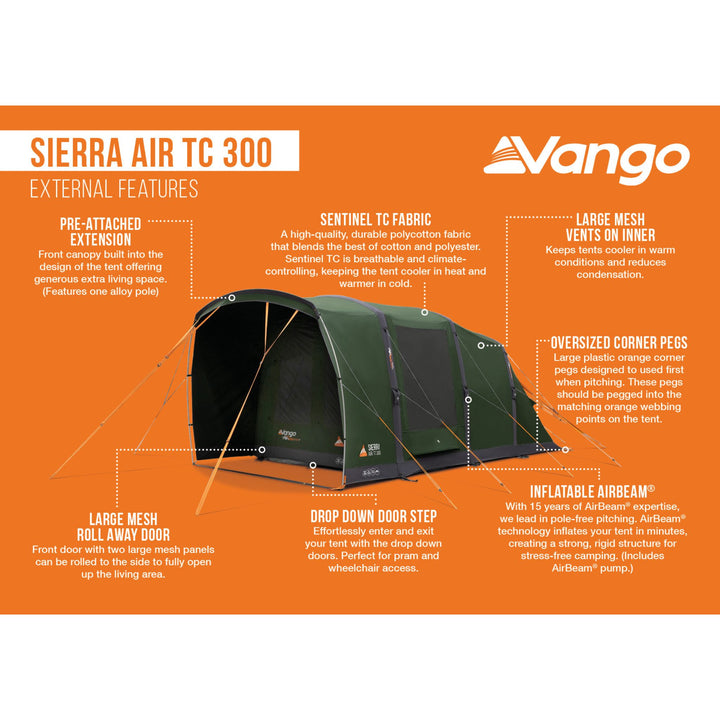 SIERRA AIR TC 300

EXTERNAL FEATURES

Vango

PRE-ATTACHED EXTENSION
Front canopy built into the design of the tent offering generous extra living space. (Features one alloy pole)

SENTINEL TC FABRIC
A high-quality, durable polycotton fabric that blends the best of cotton and polyester. Sentinel TC is breathable and climate-controlling, keeping the tent cooler in heat and warmer in cold.

LARGE MESH VENTS ON INNER
Keeps tents cooler in warm conditions and reduces condensation.

OVERSIZED CORNER PEGS
Large plastic orange corner pegs designed to used first when pitching. These pegs should be pegged into the matching orange webbing points on the tent.

Vango

SIERRA AIR TC 300

LARGE MESH ROLL AWAY DOOR
Front door with two large mesh panels can be rolled to the side to fully open up the living area.

DROP DOWN DOOR STEP
Effortlessly enter and exit your tent with the drop down doors. Perfect for pram and wheelchair access.

INFLATABLE AIRBEAM®
With 15 years of AirBeam® expertise, we lead in pole-free pitching. AirBeam® technology inflates your tent in minutes, creating a strong, rigid structure for stress-free camping. (Includes AirBeam® pump.)