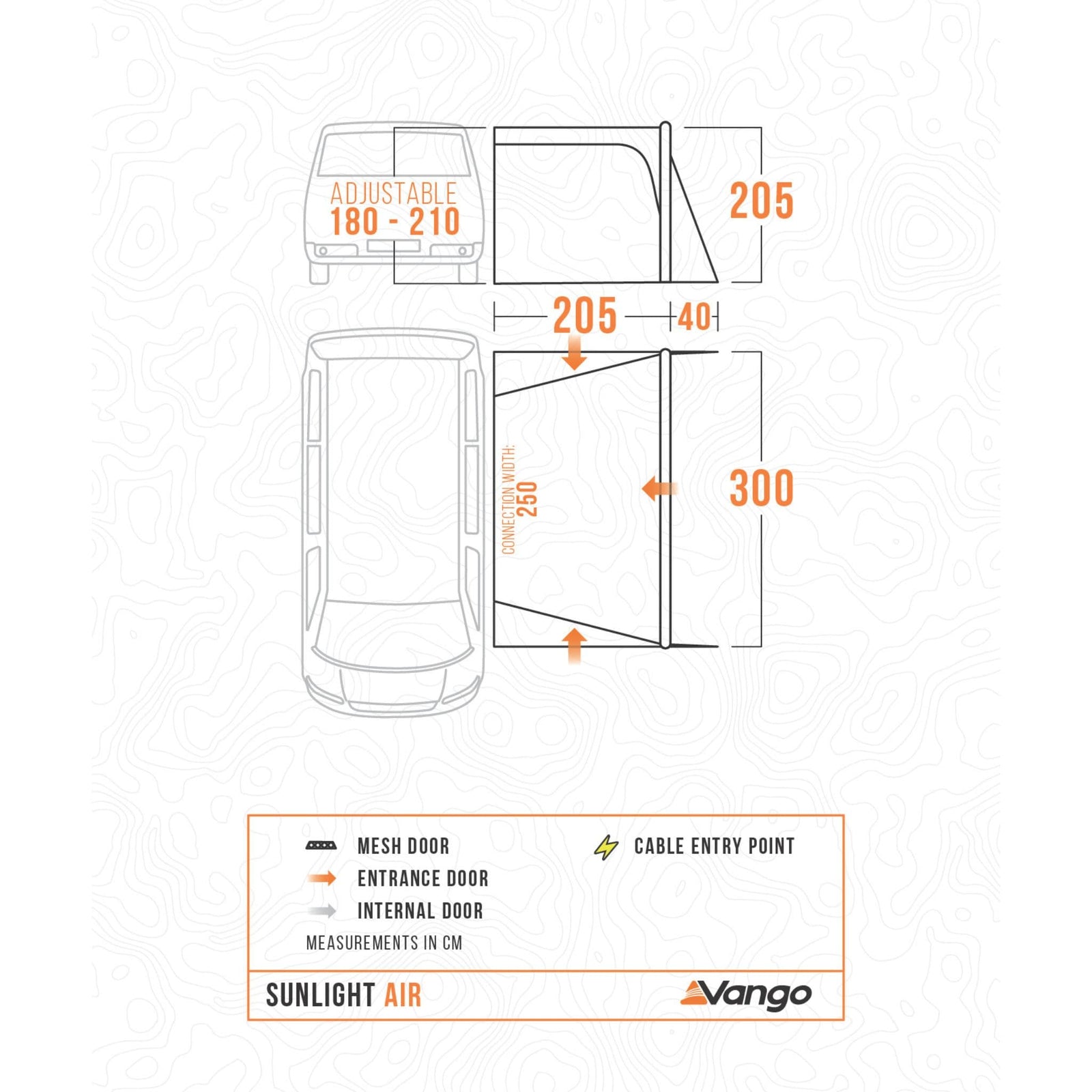 ADJUSTABLE
180 - 210

205

205 40

CONNECTION WIDTH:
250

300

MESH DOOR
ENTRANCE DOOR
INTERNAL DOOR
CABLE ENTRY POINT
MEASUREMENTS IN CM

SUNLIGHT AIR

Vango