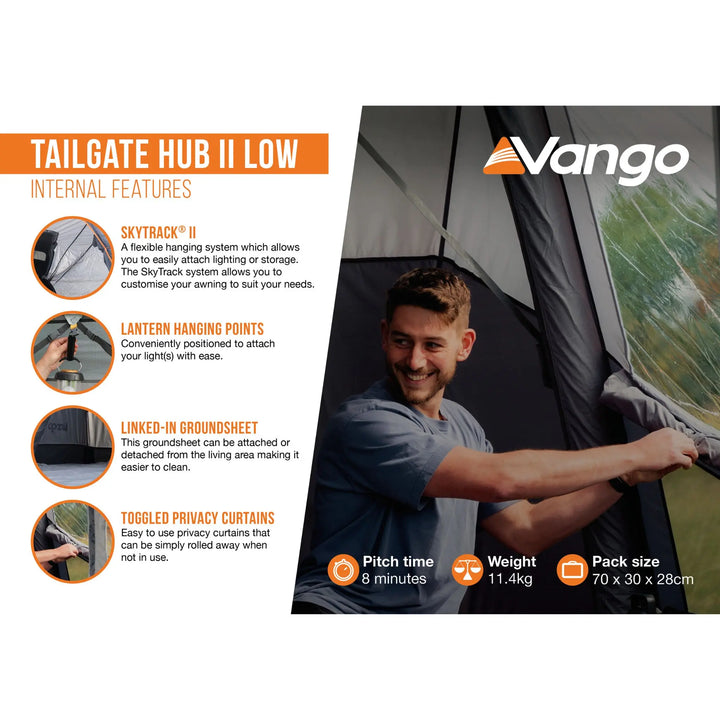 TAILGATE HUB II LOW
INTERNAL FEATURES

SKYTRACK® II
A flexible hanging system which allows you to easily attach lighting or storage. The SkyTrack system allows you to customise your awning to suit your needs.

LANTERN HANGING POINTS
Conveniently positioned to attach your light(s) with ease.

LINKED-IN GROUNDSHEET
This groundsheet can be attached or detached from the living area making it easier to clean.

TOGGLED PRIVACY CURTAINS
Easy to use privacy curtains that can be simply rolled away when not in use.

Vango

Pitch time
8 minutes

Weight
11.4kg

Pack size
70 x 30 x 28cm